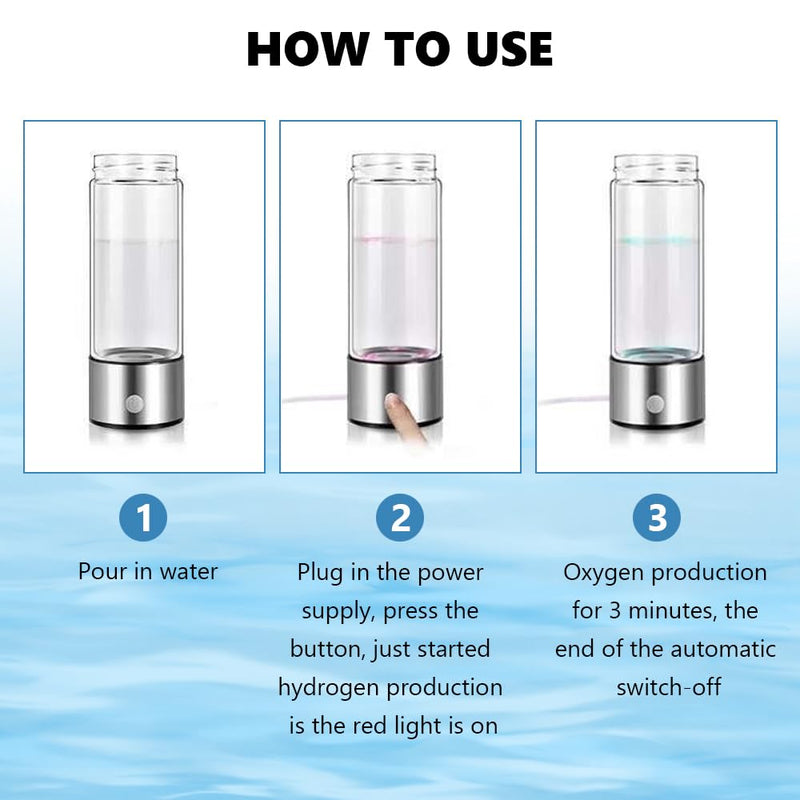 HOW TO USE

1

Pour in water

2

Plug in the power supply, press the button, just started hydrogen production is the red light is on

3

Oxygen production for 3 minutes, the end of the automatic switch-off